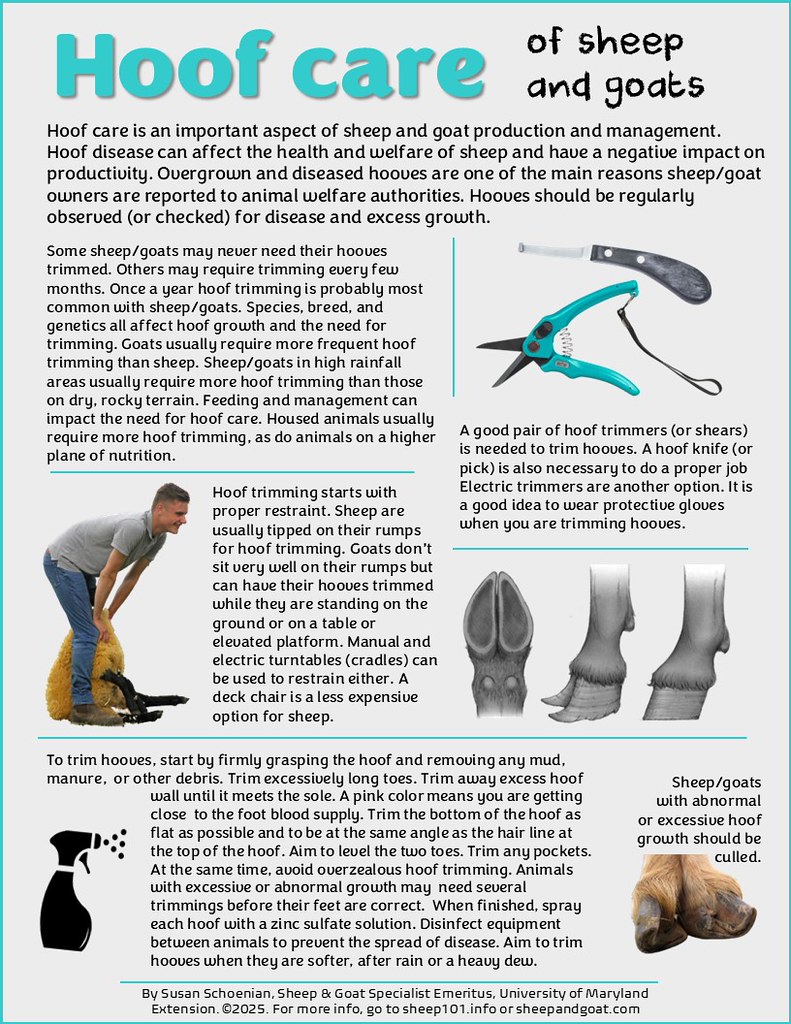 Hoof care of sheep and goats

Hoof care is an important aspect of sheep and goat production and management. Hoof disease can affect the health and welfare of sheep and have a negative impact on productivity. Overgrown and diseased hooves are one of the main reasons sheep/goat owners are reported to animal welfare authorities. Hooves should be regularly observed (or checked) for disease and excess growth.

Some sheep/goats may never need their hooves trimmed. Others may require trimming every few months. Once a year hoof trimming is probably most common with sheep/goats. Species, breed, and genetics all affect hoof growth and the need for trimming. Goats usually require more frequent hoof trimming than sheep. Sheep/goats in high rainfall areas usually require more hoof trimming than those on dry, rocky terrain. Feeding and management can impact the need for hoof care. Housed animals usually require more hoof trimming, as do animals on a higher plane of nutrition.

A good pair of hoof trimmers (or shears) is needed to trim hooves. A hoof knife (or pick) is also necessary to do a proper job Electric trimmers are another option. It is a good idea to wear protective gloves when you are trimming hooves.

Hoof trimming starts with proper restraint. Sheep are usually tipped on their rumps for hoof trimming. Goats don't sit very well on their rumps but can have their hooves trimmed while they are standing on the ground or on a table or elevated platform. Manual and electric turntables (cradles) can be used to restrain either. A deck chair is a less expensive option for sheep.

To trim hooves, start by firmly grasping the hoof and removing any mud, manure, or other debris. Trim excessively long toes. Trim away excess hoof wall until it meets the sole. A pink color means you are getting close to the foot blood supply. Trim the bottom of the hoof as flat as possible and to be at the same angle as the hair line at the top of the hoof. Aim to level the two toes. Trim any pockets. At the same time, avoid overzealous hoof trimming. Animals with excessive or abnormal growth may need several trimmings before their feet are correct. When finished, spray each hoof with a zinc sulfate solution. Disinfect equipment between animals to prevent the spread of disease. Aim to trim hooves when they are softer, after rain or a heavy dew.

Sheep/goats with abnormal or excessive hoof growth should be culled.

By Susan Schoenian, Sheep & Goat Specialist Emeritus, University of Maryland Extension. ©2025. For more info, go to sheep101.info or sheepandgoat.com